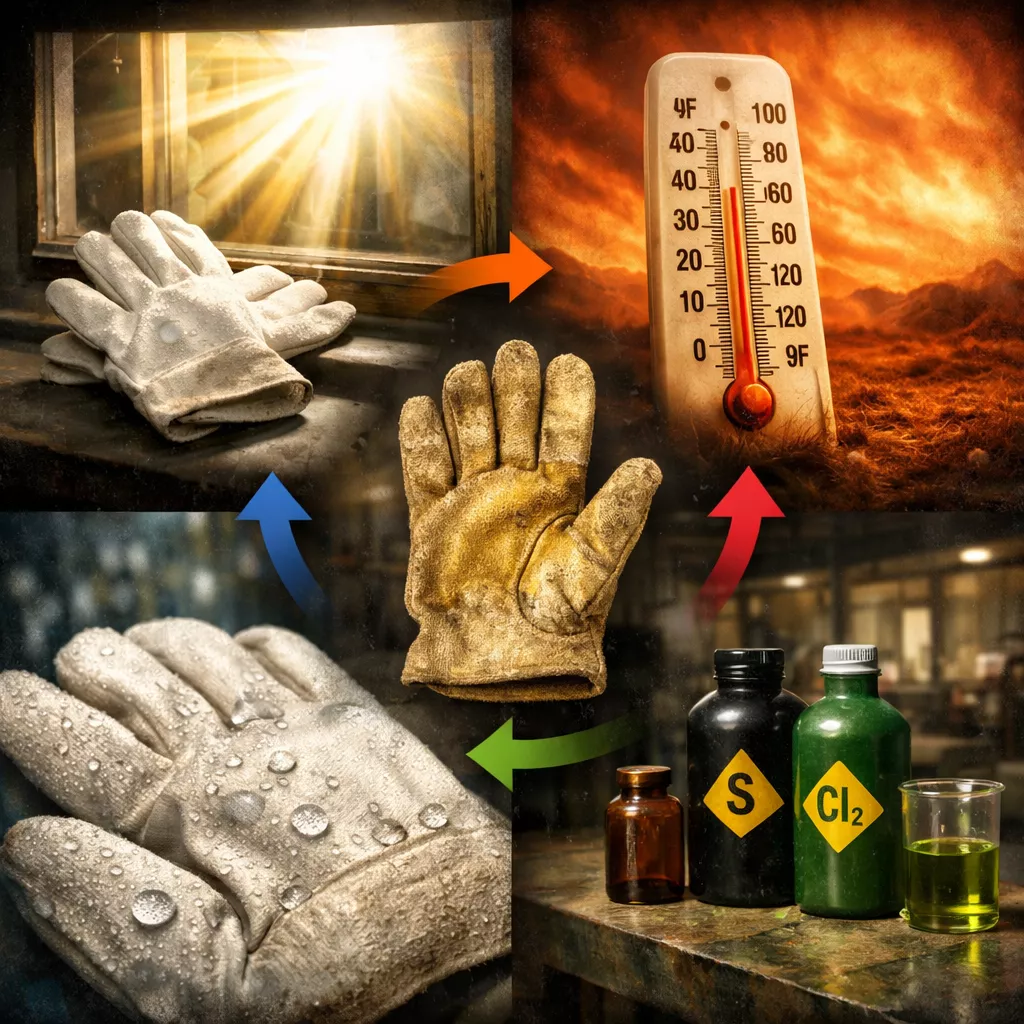 9F 100
40 80
40 60
30 60
20 120
10 120
0 9F

S
$Cl_2$